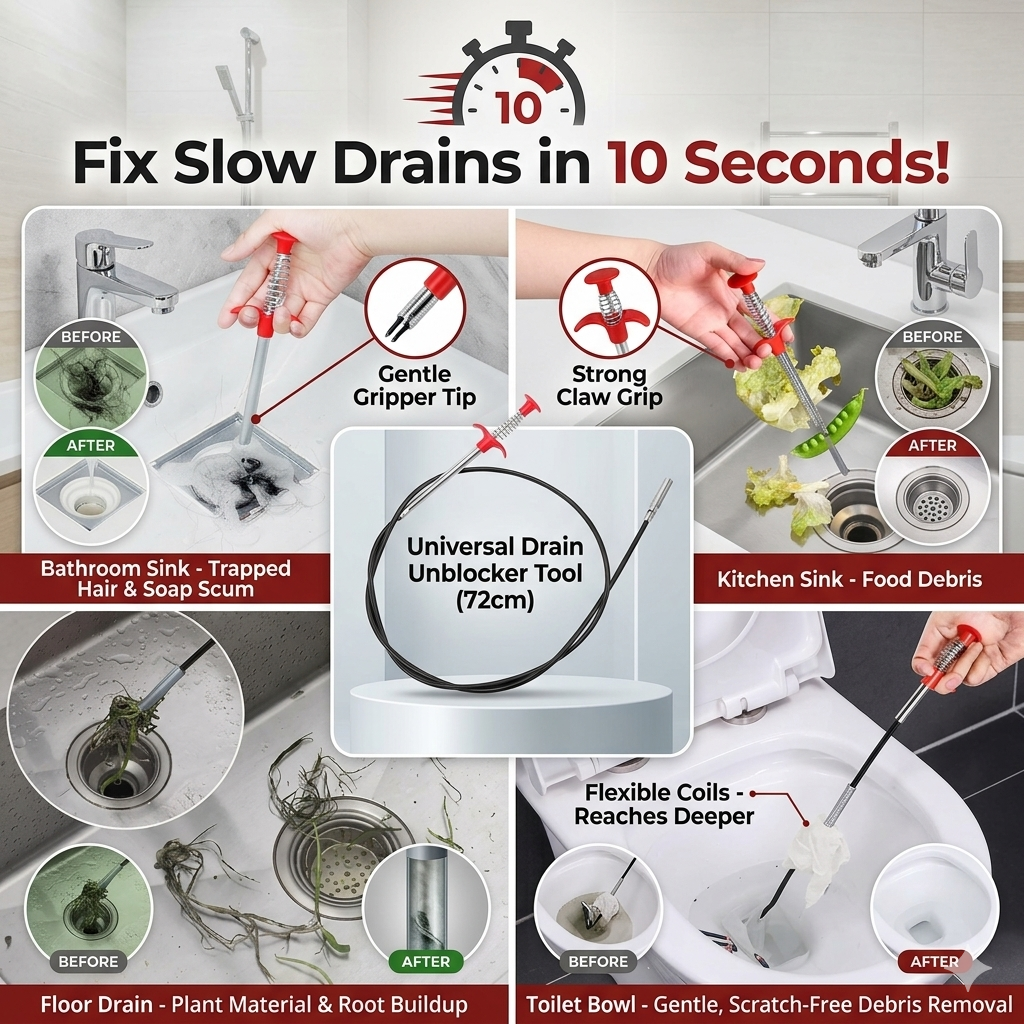 10

Fix Slow Drains in 10 Seconds!

BEFORE

AFTER

Gentle Gripper Tip

Bathroom Sink - Trapped Hair & Soap Scum

Strong Claw Grip

BEFORE

AFTER

Kitchen Sink - Food Debris

Universal Drain Unblocker Tool (72cm)

BEFORE

AFTER

Floor Drain - Plant Material & Root Buildup

Flexible Coils - Reaches Deeper

BEFORE

AFTER

Toilet Bowl - Gentle, Scratch-Free Debris Removal